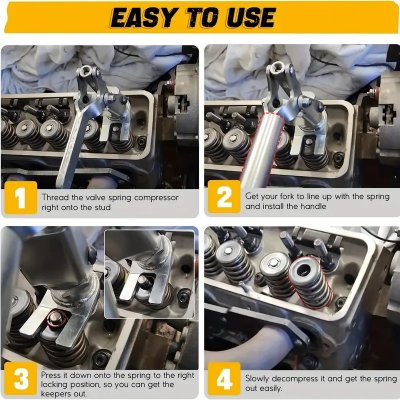 EASY TO USE

1
Thread the valve spring compressor right onto the stud

2
Get your fork to line up with the spring and install the handle

3
Press it down onto the spring to the right locking position, so you can get the keepers out.

4
Slowly decompress it and get the spring out easily.