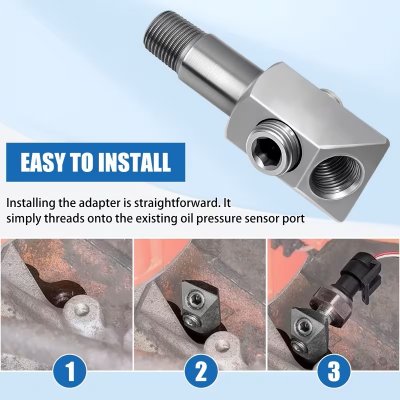 EASY TO INSTALL

Installing the adapter is straightforward. It simply threads onto the existing oil pressure sensor port

1

2

3