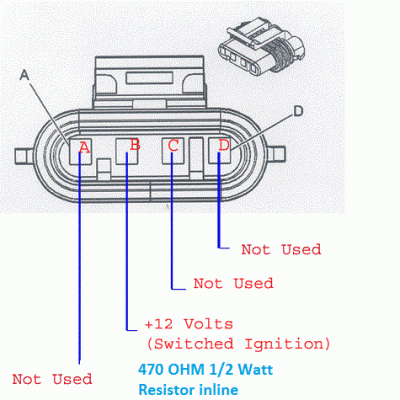 A

D

A B C D

Not Used

Not Used

+12 Volts
(Switched Ignition)

470 OHM 1/2 Watt
Resistor inline

Not Used