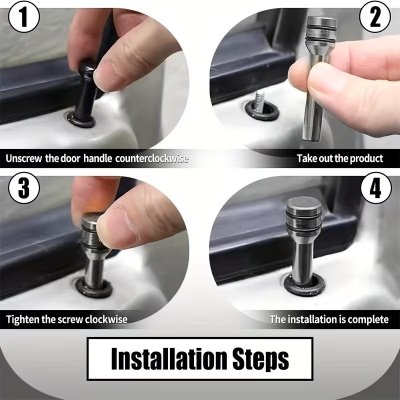 1

Unscrew the door handle counterclockwise

2

Take out the product

3

Tighten the screw clockwise

4

The installation is complete

Installation Steps